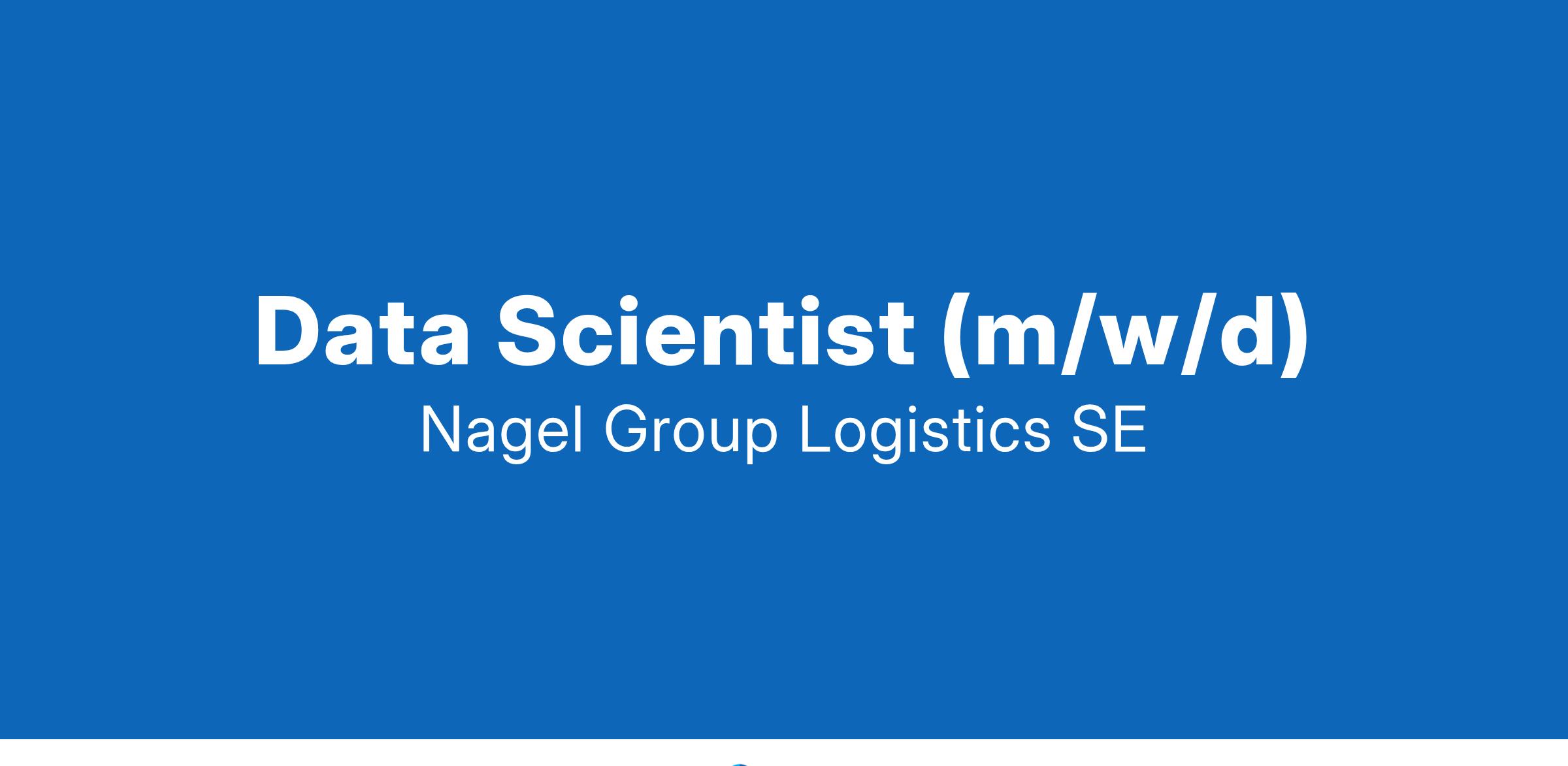 Data Scientist (m/w/d)

Nagel Group Logistics SE